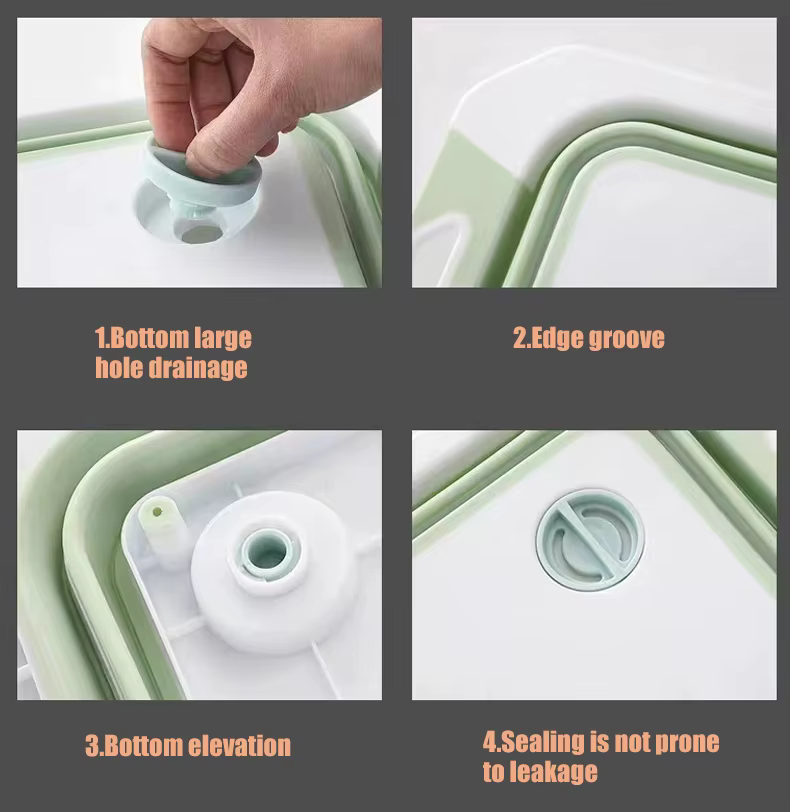 1.Bottom large hole drainage

2.Edge groove

3.Bottom elevation

4.Sealing is not prone to leakage